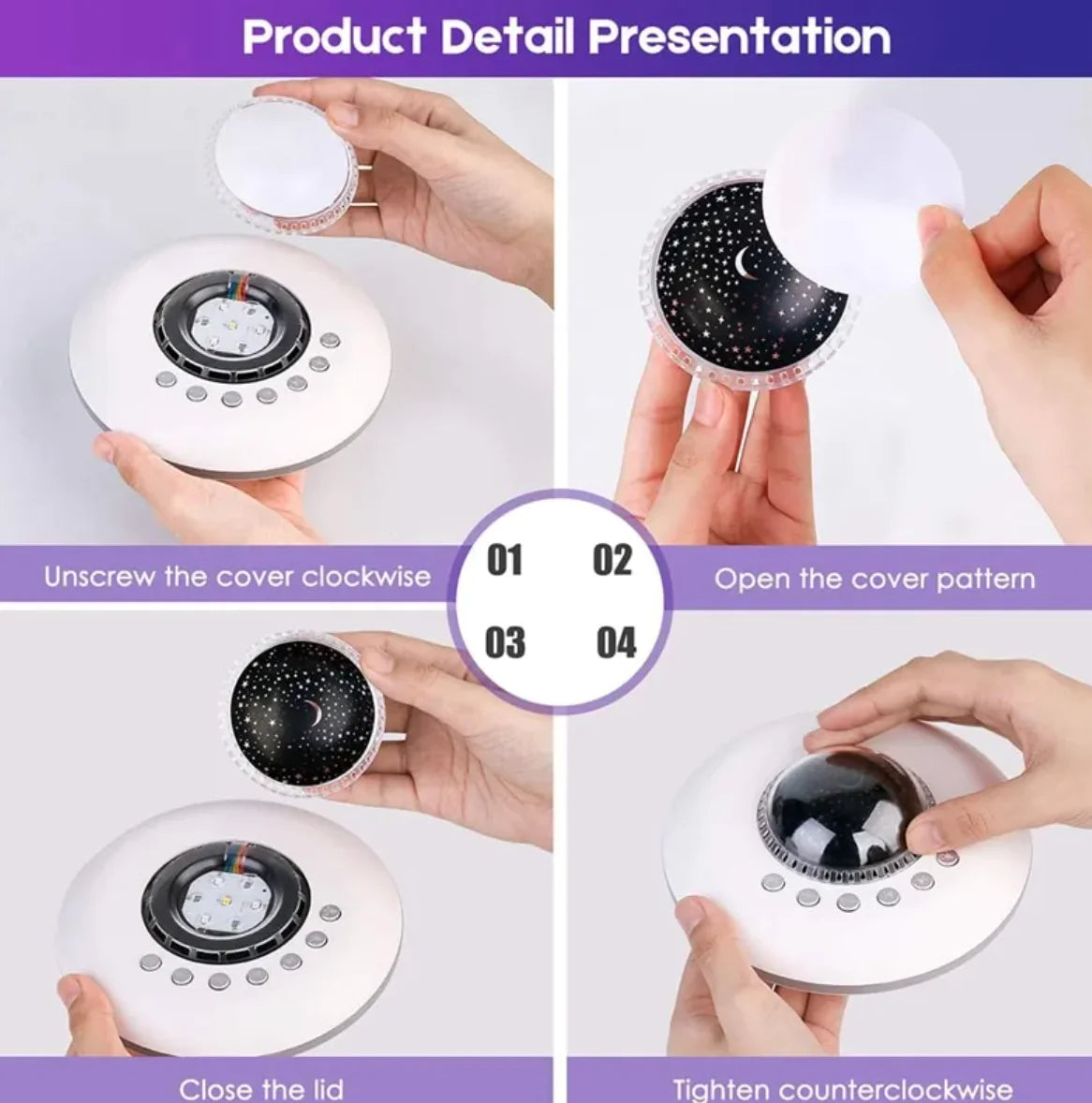 Product Detail Presentation

Unscrew the cover clockwise

01

02

Open the cover pattern

03

04

Close the lid

Tighten counterclockwise