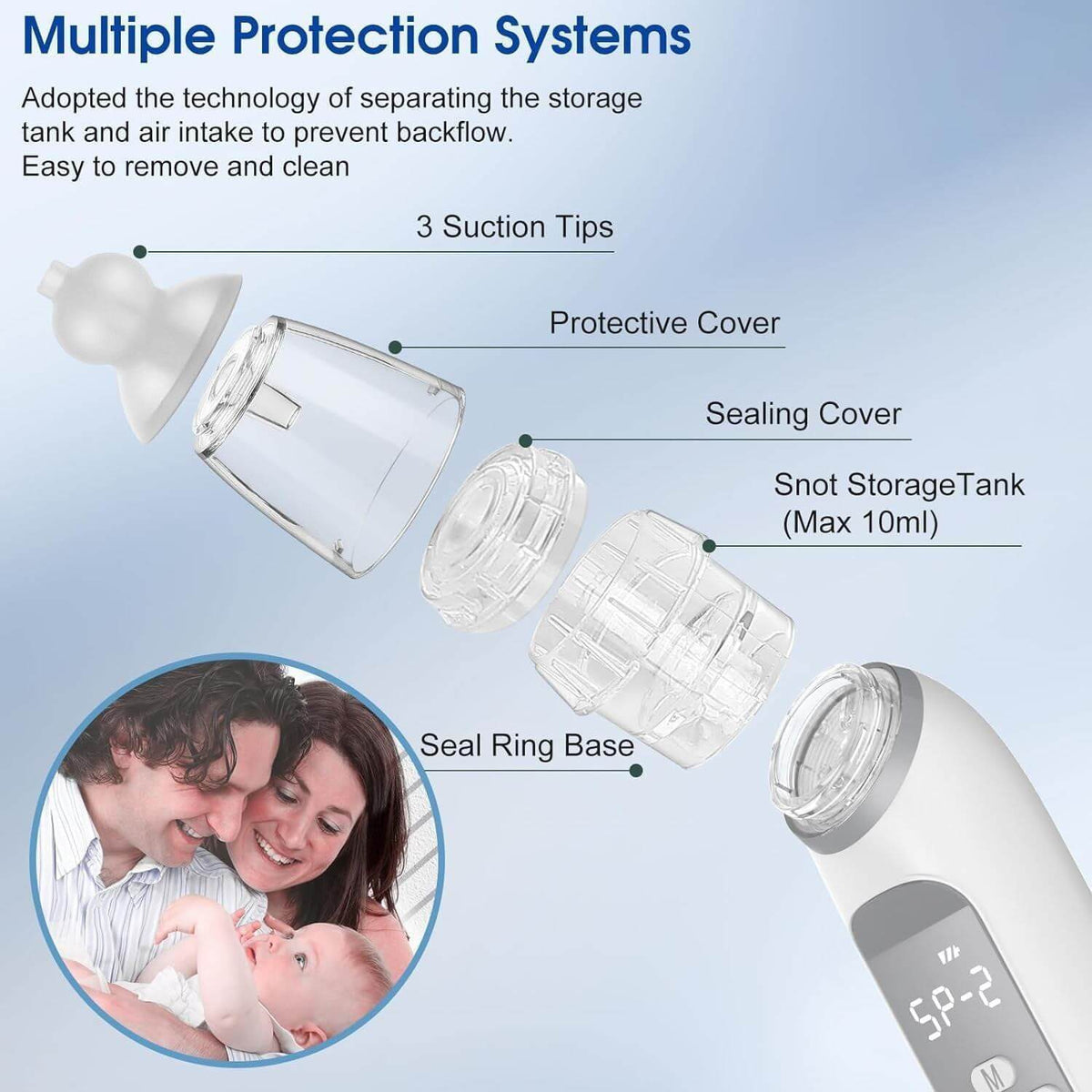 Multiple Protection Systems

Adopted the technology of separating the storage tank and air intake to prevent backflow.
Easy to remove and clean

3 Suction Tips

Protective Cover

Sealing Cover

Snot StorageTank
(Max 10ml)

Seal Ring Base

SP-2

M